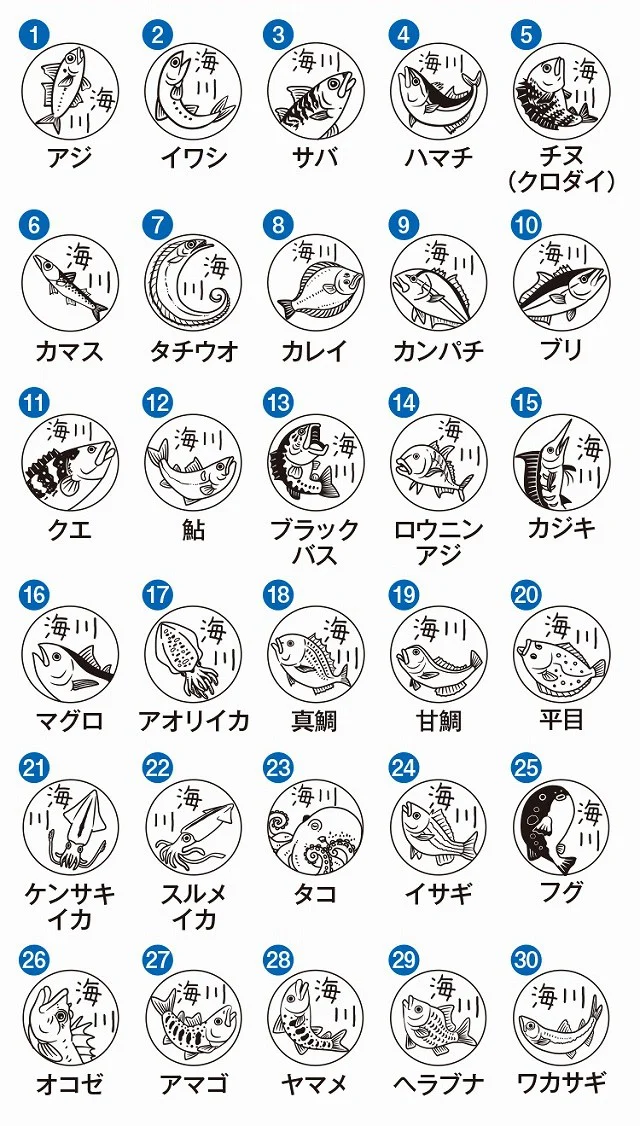 1 海川 アジ

2 海川 イワシ

3 海川 サバ

4 海川 ハマチ

5 海川 チヌ（クロダイ）

6 海川 カマス

7 海川 タチウオ

8 海川 カレイ

9 海川 カンパチ

10 海川 ブリ

11 海川 クエ

12 海川 鮎

13 海川 ブラックバス

14 海川 ロウニンアジ

15 海川 カジキ

16 海川 マグロ

17 海川 アオリイカ

18 海川 真鯛

19 海川 甘鯛

20 海川 平目

21 海川 ケンサキイカ

22 海川 スルメイカ

23 海川 タコ

24 海川 イサギ

25 海川 フグ

26 海川 オコゼ

27 海川 アマゴ

28 海川 ヤマメ

29 海川 ヘラブナ

30 海川 ワカサギ