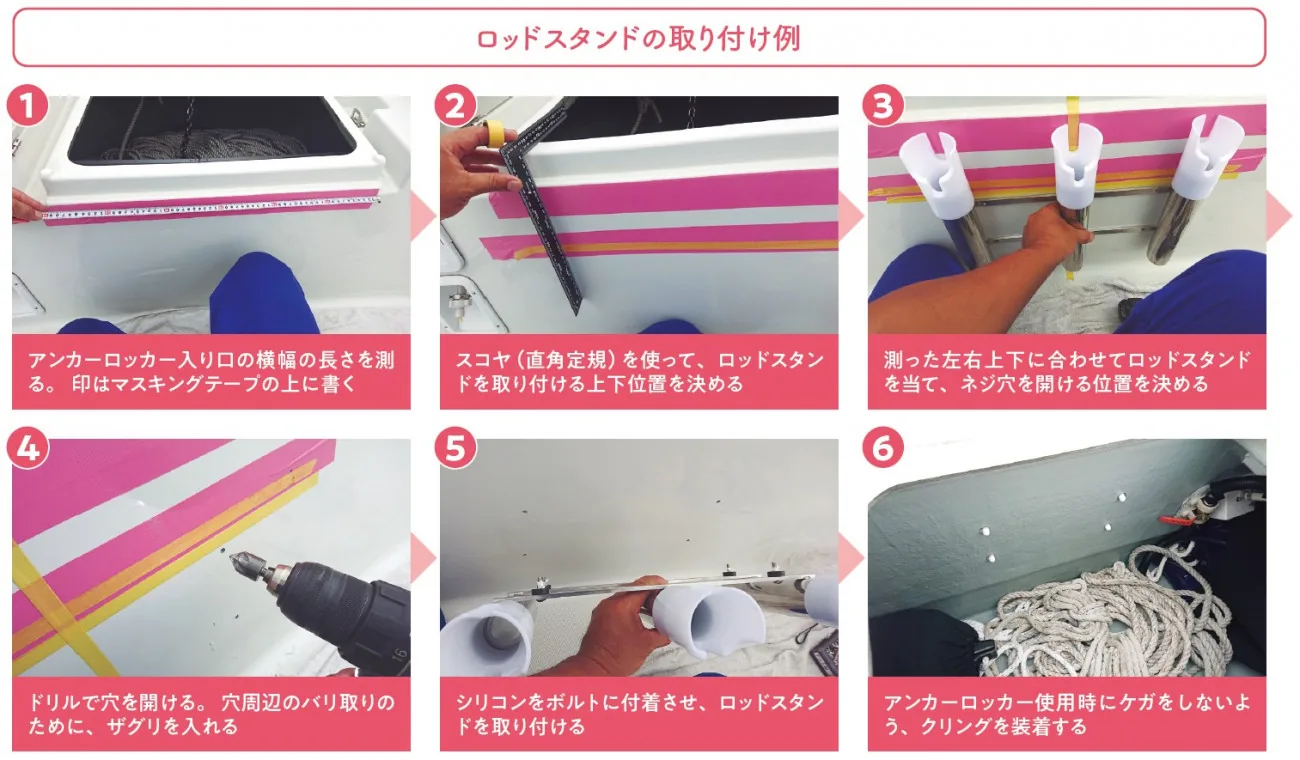 ロッドスタンドの取り付け例

1

アンカーロッカー入り口の横幅の長さを測る。 印はマスキングテープの上に書く

2

スコヤ（直角定規）を使って、ロッドスタンドを取り付ける上下位置を決める

3

測った左右上下に合わせてロッドスタンドを当て、ネジ穴を開ける位置を決める

4

ドリルで穴を開ける。 穴周辺のバリ取りのために、ザグリを入れる

5

シリコンをボルトに付着させ、ロッドスタンドを取り付ける

6

アンカーロッカー使用時にケガをしないよう、クリングを装着する